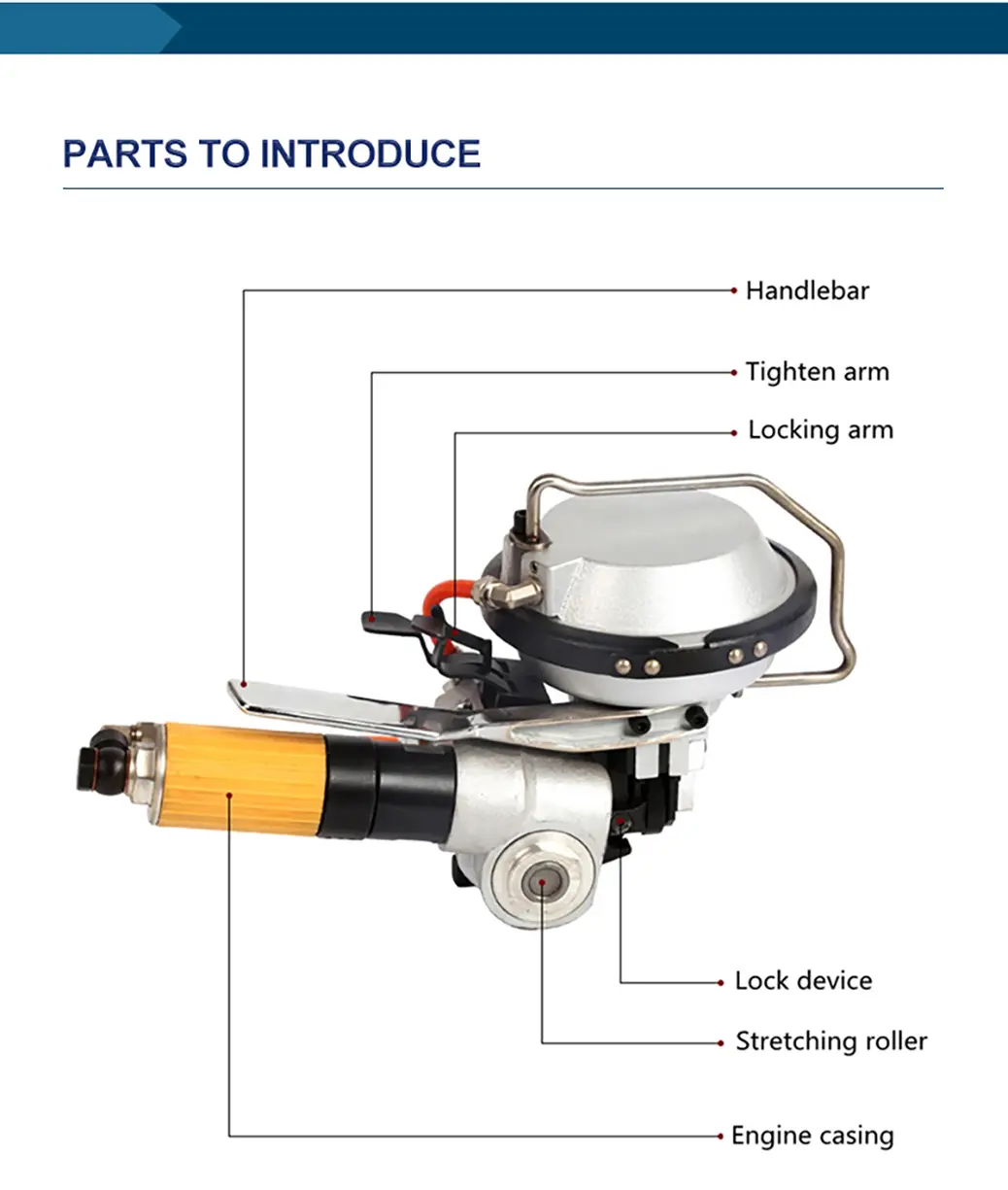 PARTS TO INTRODUCE

Handlebar

Tighten arm

Locking arm

Lock device

Stretching roller

Engine casing